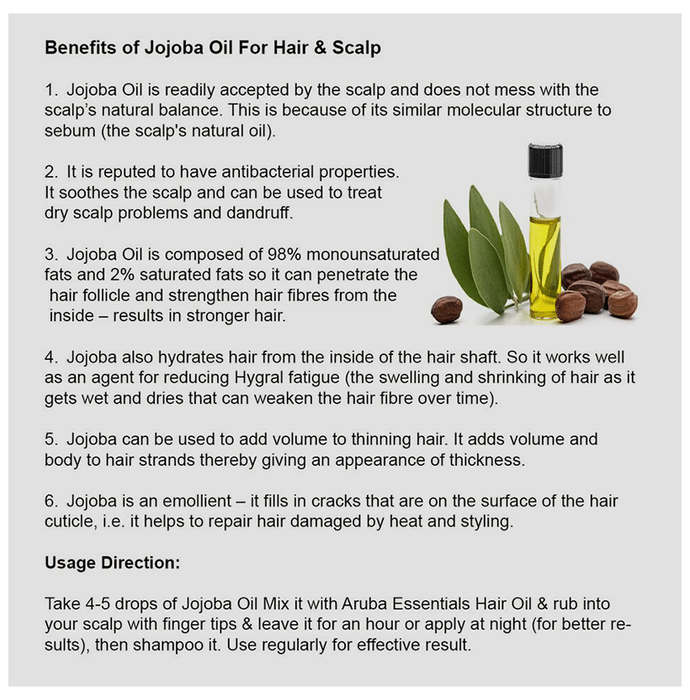 Benefits of Jojoba Oil For Hair & Scalp

1. Jojoba Oil is readily accepted by the scalp and does not mess with the scalp's natural balance. This is because of its similar molecular structure to sebum (the scalp's natural oil).

2. It is reputed to have antibacterial properties. It soothes the scalp and can be used to treat dry scalp problems and dandruff.

3. Jojoba Oil is composed of 98% monounsaturated fats and 2% saturated fats so it can penetrate the hair follicle and strengthen hair fibres from the inside – results in stronger hair.

4. Jojoba also hydrates hair from the inside of the hair shaft. So it works well as an agent for reducing Hygral fatigue (the swelling and shrinking of hair as it gets wet and dries that can weaken the hair fibre over time).

5. Jojoba can be used to add volume to thinning hair. It adds volume and body to hair strands thereby giving an appearance of thickness.

6. Jojoba is an emollient – it fills in cracks that are on the surface of the hair cuticle, i.e. it helps to repair hair damaged by heat and styling.

Usage Direction:

Take 4-5 drops of Jojoba Oil Mix it with Aruba Essentials Hair Oil & rub into your scalp with finger tips & leave it for an hour or apply at night (for better results), then shampoo it. Use regularly for effective result.