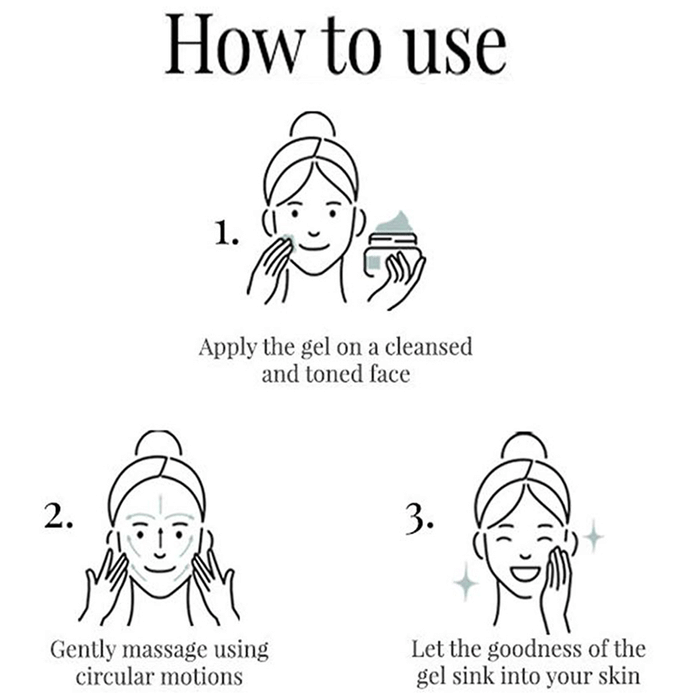 How to use

1.

Apply the gel on a cleansed and toned face

2.

Gently massage using circular motions

3.

Let the goodness of the gel sink into your skin