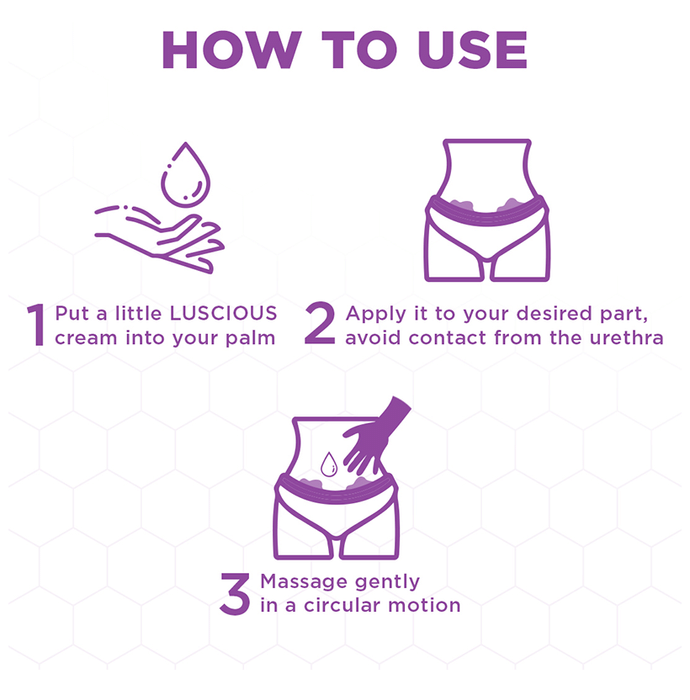 HOW TO USE

1 Put a little LUSCIOUS cream into your palm

2 Apply it to your desired part, avoid contact from the urethra

3 Massage gently in a circular motion