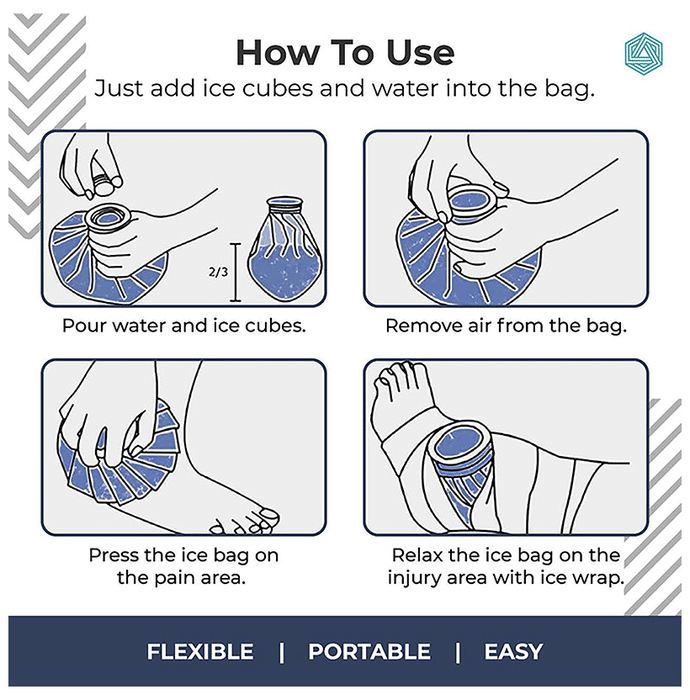 How To Use

Just add ice cubes and water into the bag.

2/3

Pour water and ice cubes.

Remove air from the bag.

Press the ice bag on the pain area.

Relax the ice bag on the injury area with ice wrap.

FLEXIBLE | PORTABLE | EASY