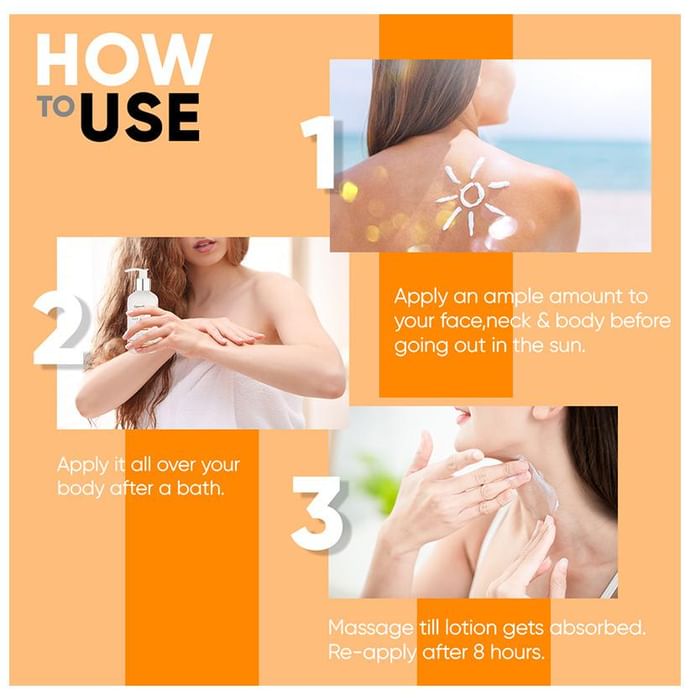 HOW TO USE

1

Apply an ample amount to your face,neck & body before going out in the sun.

2

Apply it all over your body after a bath.

3

Massage till lotion gets absorbed. Re-apply after 8 hours.