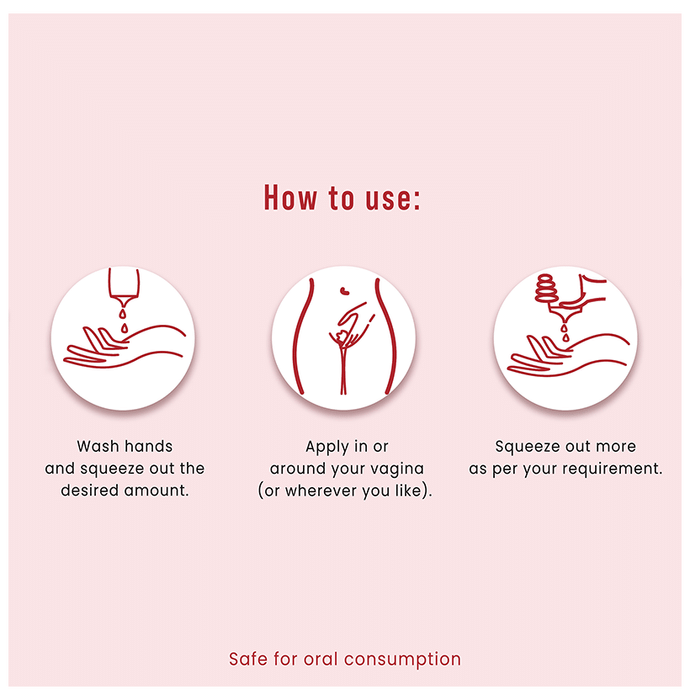 How to use:

Wash hands and squeeze out the desired amount.

Apply in or around your vagina (or wherever you like).

Squeeze out more as per your requirement.

Safe for oral consumption