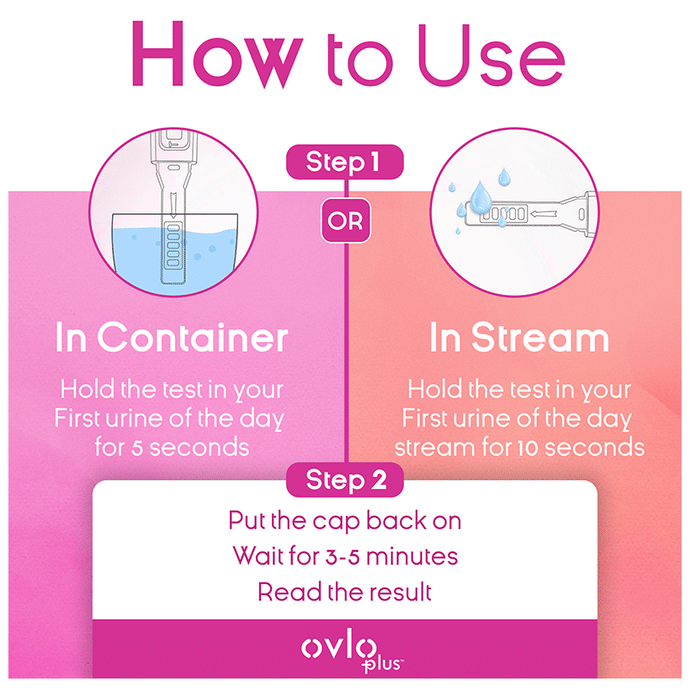 How to Use

Step 1

OR

In Container

Hold the test in your First urine of the day for 5 seconds

In Stream

Hold the test in your First urine of the day stream for 10 seconds

Step 2

Put the cap back on
Wait for 3-5 minutes
Read the result

ovlo plus™