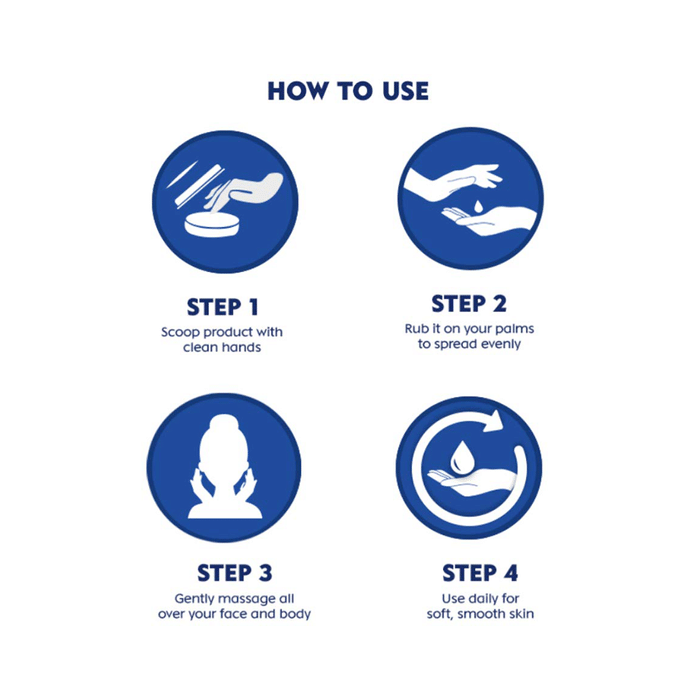 HOW TO USE

STEP 1
Scoop product with clean hands

STEP 2
Rub it on your palms to spread evenly

STEP 3
Gently massage all over your face and body

STEP 4
Use daily for soft, smooth skin